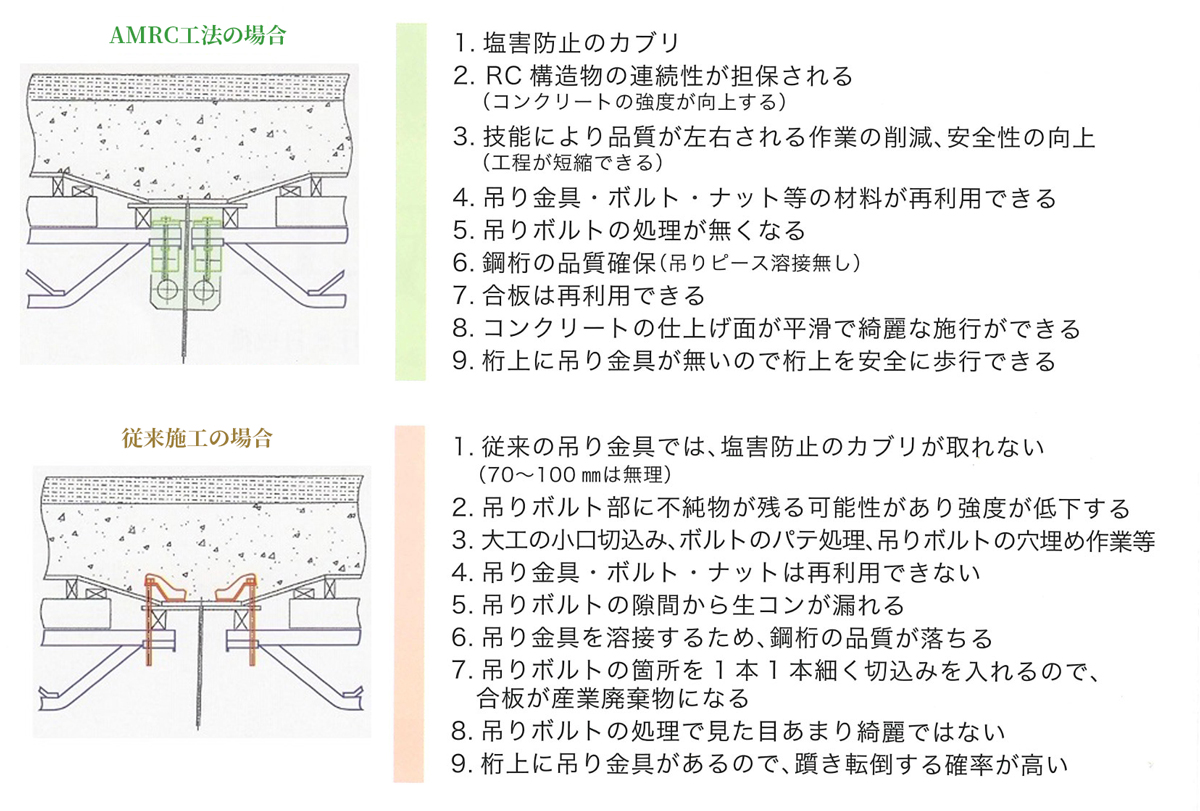 AMRC工法の場合

1. 塩害防止のカブリ
2. RC 構造物の連続性が担保される
（コンクリートの強度が向上する）
3. 技能により品質が左右される作業の削減、安全性の向上
（工程が短縮できる）
4. 吊り金具・ボルト・ナット等の材料が再利用できる
5. 吊りボルトの処理が無くなる
6. 鋼桁の品質確保（吊りピース溶接無し）
7. 合板は再利用できる
8. コンクリートの仕上げ面が平滑で綺麗な施行ができる
9. 桁上に吊り金具が無いので桁上を安全に歩行できる

従来施工の場合

1. 従来の吊り金具では、塩害防止のカブリが取れない
（70～100 ㎜は無理）
2. 吊りボルト部に不純物が残る可能性があり強度が低下する
3. 大工の小口切込み、ボルトのパテ処理、吊りボルトの穴埋め作業等
4. 吊り金具・ボルト・ナットは再利用できない
5. 吊りボルトの隙間から生コンが漏れる
6. 吊り金具を溶接するため、鋼桁の品質が落ちる
7. 吊りボルトの箇所を１本１本細く切込みを入れるので、合板が産業廃棄物になる
8. 吊りボルトの処理で見た目あまり綺麗ではない
9. 桁上に吊り金具があるので、躓き転倒する確率が高い